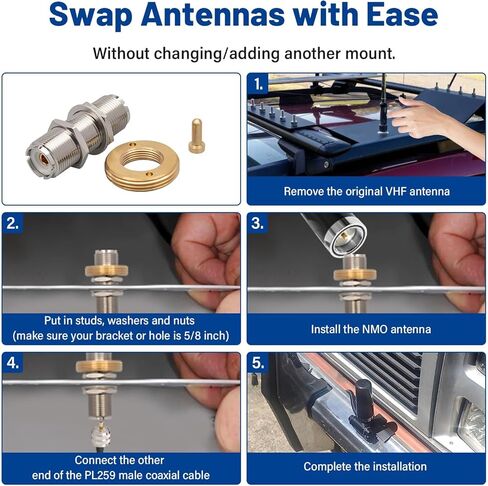 Swap Antennas with Ease

Without changing/adding another mount.

1.

Remove the original VHF antenna

2.

Put in studs, washers and nuts (make sure your bracket or hole is 5/8 inch)

3.

Install the NMO antenna

4.

Connect the other end of the PL259 male coaxial cable

5.

Complete the installation