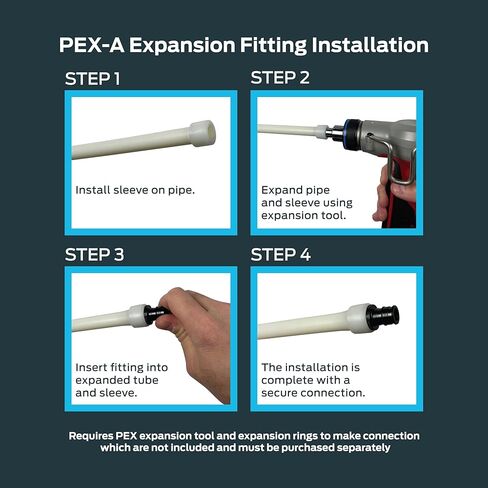 PEX-A Expansion Fitting Installation

STEP 1

Install sleeve on pipe.

STEP 2

Expand pipe and sleeve using expansion tool.

STEP 3

Insert fitting into expanded tube and sleeve.

STEP 4

The installation is complete with a secure connection.

Requires PEX expansion tool and expansion rings to make connection which are not included and must be purchased separately