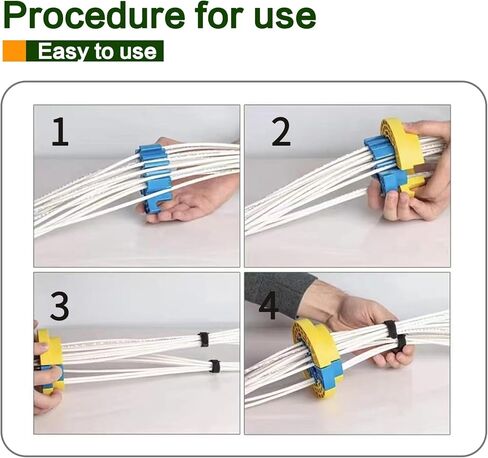 Procedure for use

Easy to use

1

2

3

4