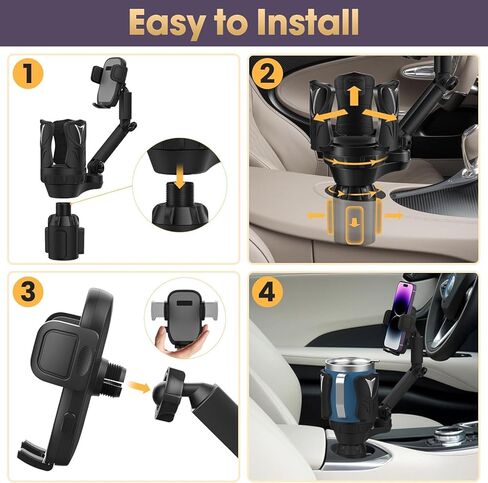 Easy to Install

1

2

3

4