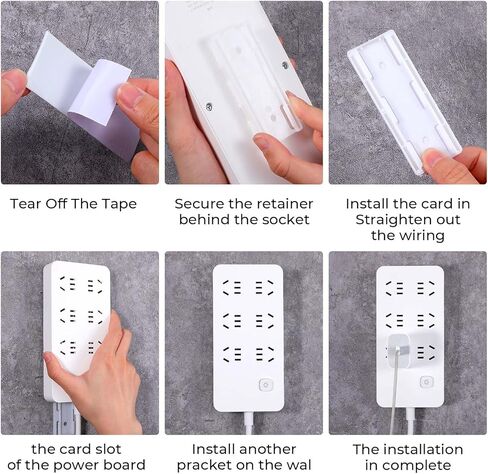 Tear Off The Tape

Secure the retainer behind the socket

Install the card in Straighten out the wiring

the card slot of the power board

Install another pracket on the wal

The installation in complete