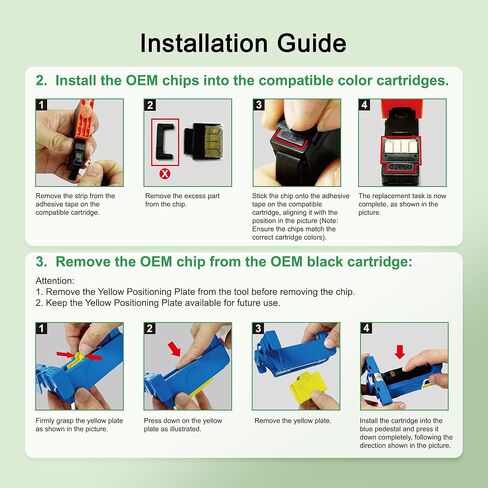 Installation Guide

2. Install the OEM chips into the compatible color cartridges.

1

Remove the strip from the adhesive tape on the compatible cartridge.

2

Remove the excess part from the chip.

3

Stick the chip onto the adhesive tape on the compatible cartridge, aligning it with the position in the picture (Note: Ensure the chips match the correct cartridge colors).

4

The replacement task is now complete, as shown in the picture.

3. Remove the OEM chip from the OEM black cartridge:

Attention:
1. Remove the Yellow Positioning Plate from the tool before removing the chip.
2. Keep the Yellow Positioning Plate available for future use.

1

Firmly grasp the yellow plate as shown in the picture.

2

Press down on the yellow plate as illustrated.

3

Remove the yellow plate.

4

Install the cartridge into the blue pedestal and press it down completely, following the direction shown in the picture.