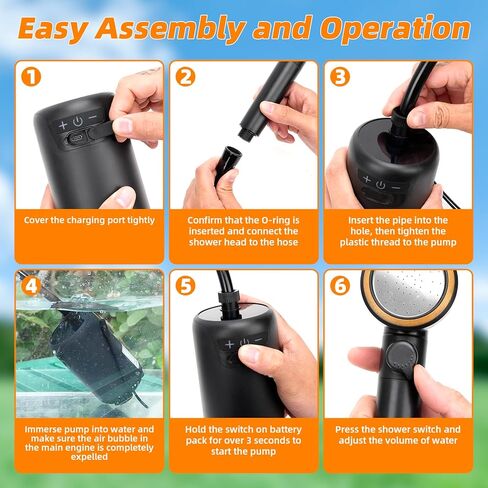 Easy Assembly and Operation

1

Cover the charging port tightly

2

Confirm that the O-ring is inserted and connect the shower head to the hose

3

Insert the pipe into the hole, then tighten the plastic thread to the pump

4

Immerse pump into water and make sure the air bubble in the main engine is completely expelled

5

Hold the switch on battery pack for over 3 seconds to start the pump

6

Press the shower switch and adjust the volume of water