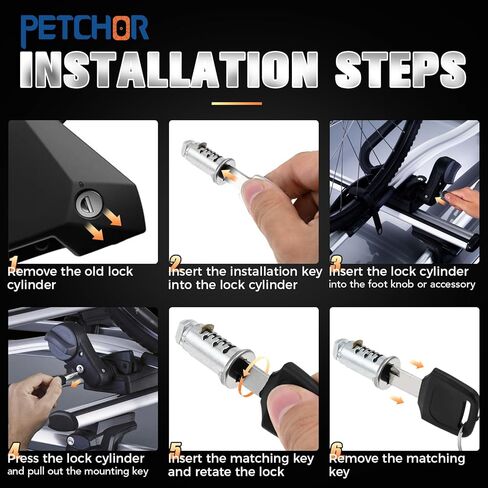 PETCHOR
INSTALLATION STEPS

1 Remove the old lock cylinder

2 Insert the installation key into the lock cylinder

3 Insert the lock cylinder into the foot knob or accessory

4 Press the lock cylinder and pull out the mounting key

5 Insert the matching key and retate the lock

6 Remove the matching key