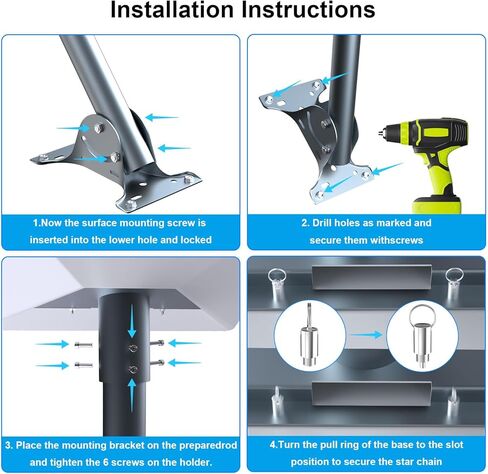 Installation Instructions

1.Now the surface mounting screw is inserted into the lower hole and locked

2. Drill holes as marked and secure them withscrews

3. Place the mounting bracket on the preparedrod and tighten the 6 screws on the holder.

4.Turn the pull ring of the base to the slot position to secure the star chain