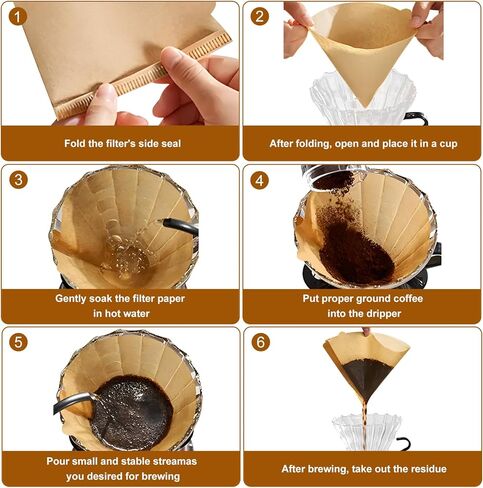 1

Fold the filter's side seal

2

After folding, open and place it in a cup

3

Gently soak the filter paper in hot water

4

Put proper ground coffee into the dripper

5

Pour small and stable streamas you desired for brewing

6

After brewing, take out the residue