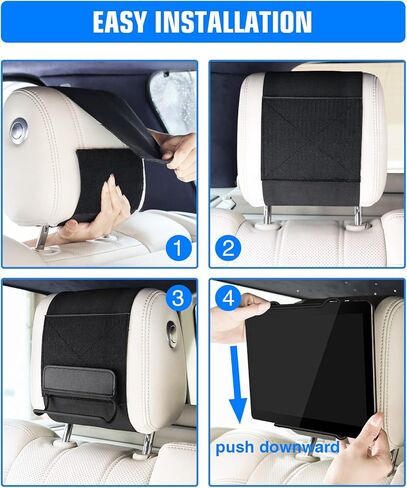 EASY INSTALLATION

1

2

3

4

push downward