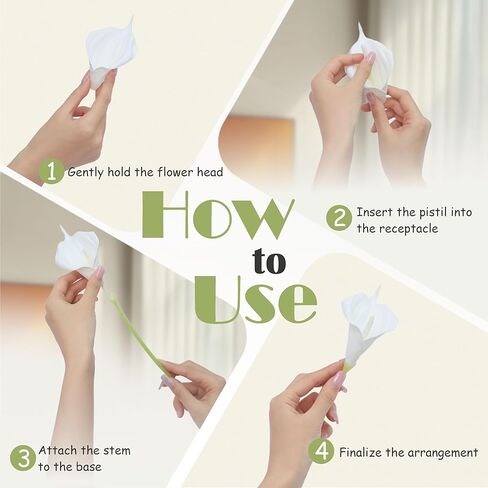 1 Gently hold the flower head

How to Use

2 Insert the pistil into the receptacle

3 Attach the stem to the base

4 Finalize the arrangement