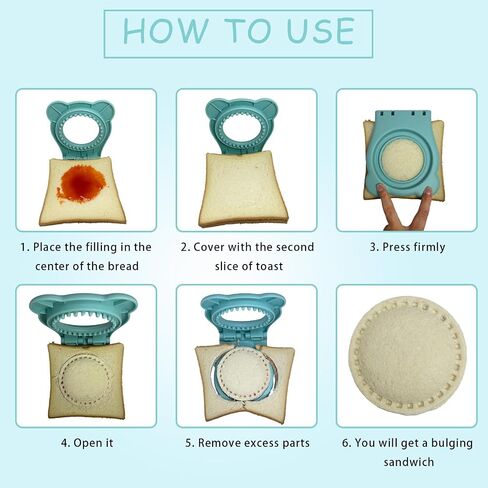 HOW TO USE

1. Place the filling in the center of the bread

2. Cover with the second slice of toast

3. Press firmly

4. Open it

5. Remove excess parts

6. You will get a bulging sandwich