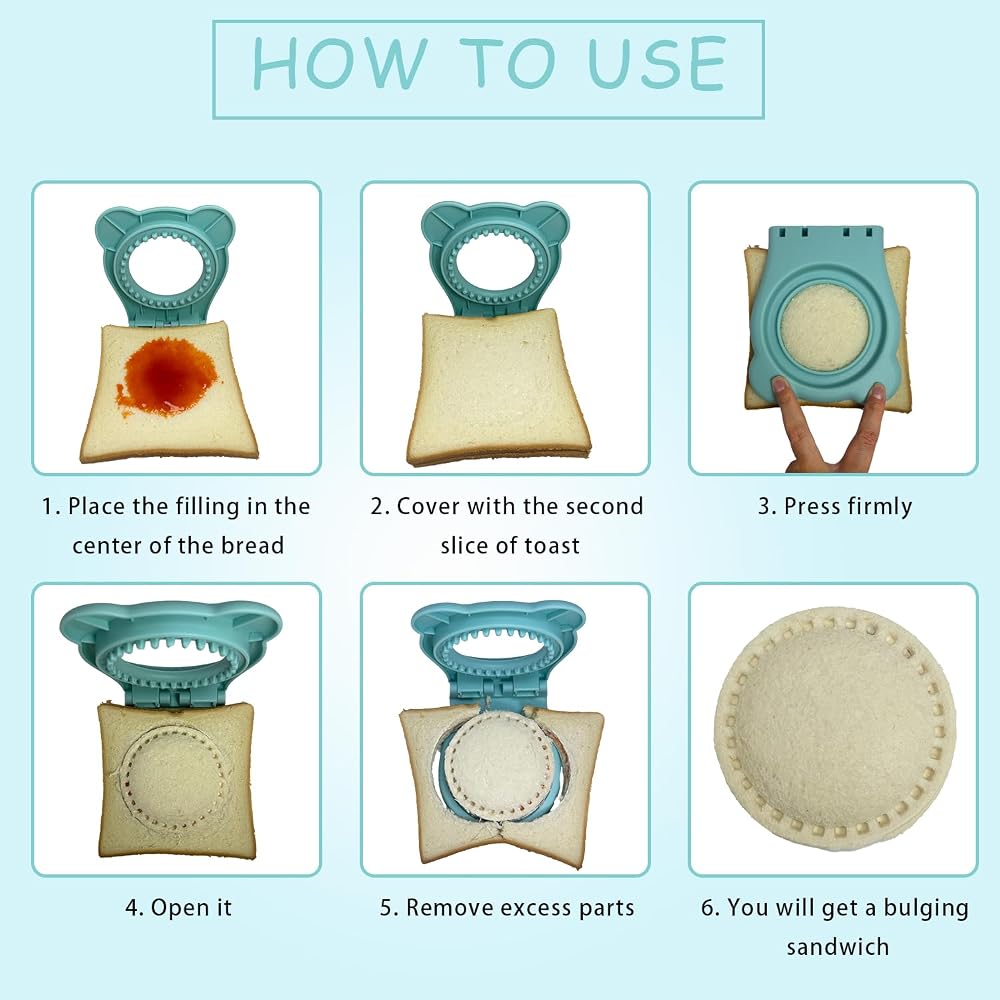 HOW TO USE

1. Place the filling in the center of the bread

2. Cover with the second slice of toast

3. Press firmly

4. Open it

5. Remove excess parts

6. You will get a bulging sandwich