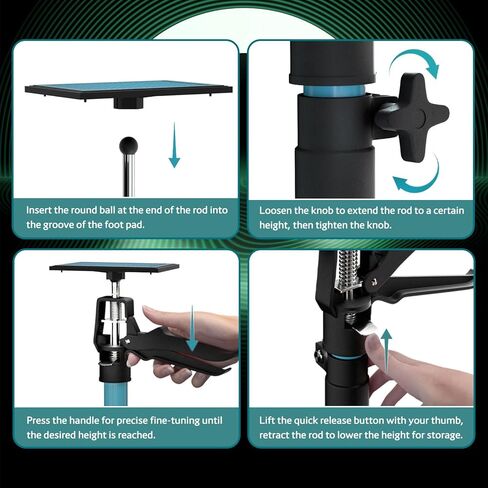 Insert the round ball at the end of the rod into the groove of the foot pad.

Loosen the knob to extend the rod to a certain height, then tighten the knob.

Press the handle for precise fine-tuning until the desired height is reached.

Lift the quick release button with your thumb, retract the rod to lower the height for storage.