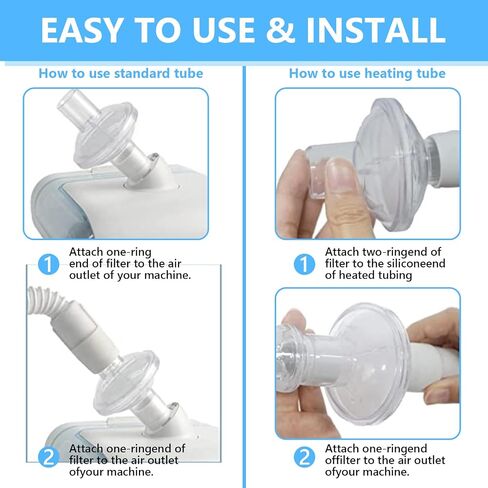 EASY TO USE & INSTALL

How to use standard tube

1 Attach one-ring end of filter to the air outlet of your machine.

2 Attach one-ringend of filter to the air outlet ofyour machine.

How to use heating tube

1 Attach two-ringend of filter to the siliconeend of heated tubing

2 Attach one-ringend offilter to the air outlet ofyour machine.