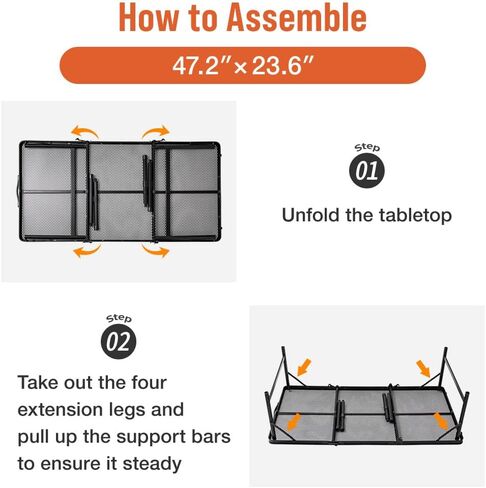 How to Assemble

47.2″×23.6″

Step
01

Unfold the tabletop

Step
02

Take out the four extension legs and pull up the support bars to ensure it steady