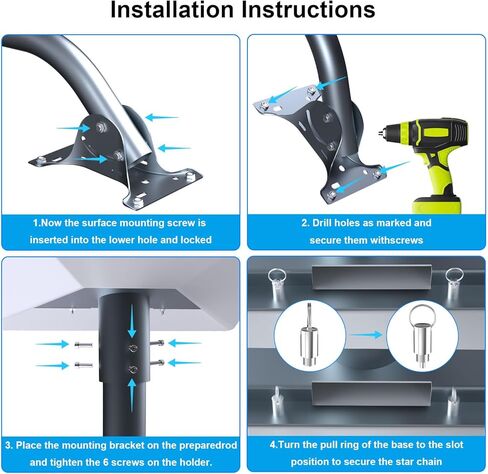 Installation Instructions

1.Now the surface mounting screw is inserted into the lower hole and locked

2. Drill holes as marked and secure them withscrews

3. Place the mounting bracket on the preparedrod and tighten the 6 screws on the holder.

4.Turn the pull ring of the base to the slot position to secure the star chain