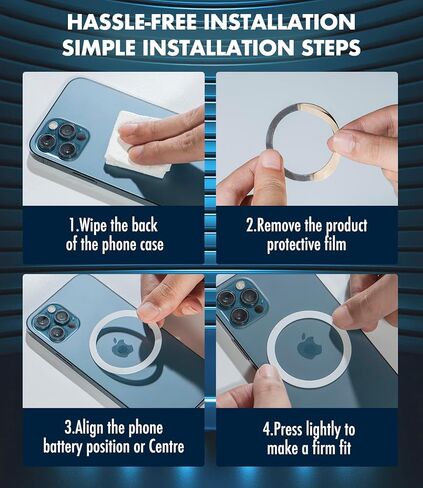 HASSLE-FREE INSTALLATION
SIMPLE INSTALLATION STEPS

1.Wipe the back of the phone case

2.Remove the product protective film

3.Align the phone battery position or Centre

4.Press lightly to make a firm fit