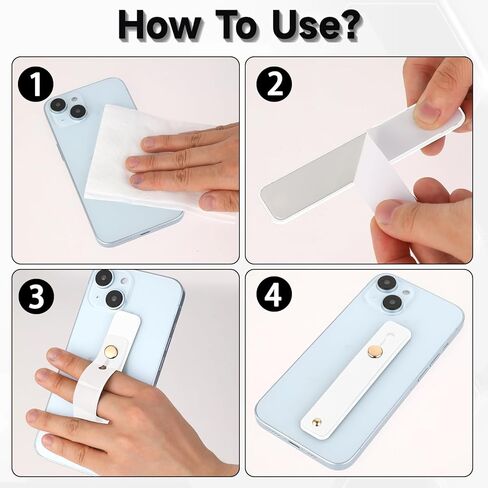 How To Use?

1

2

3

4