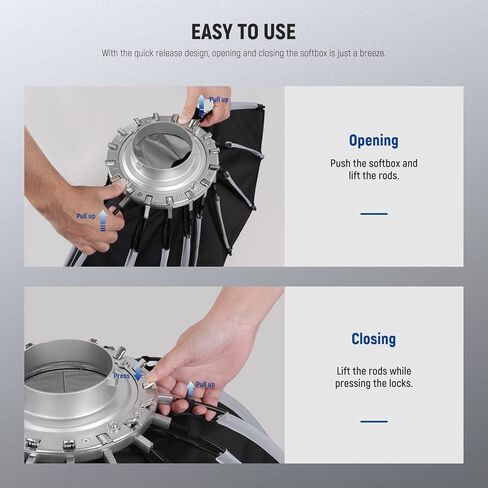 EASY TO USE

With the quick release design, opening and closing the softbox is just a breeze.

Pull up

Pull up

Opening

Push the softbox and lift the rods.

Press

Pull up

Closing

Lift the rods while pressing the locks.