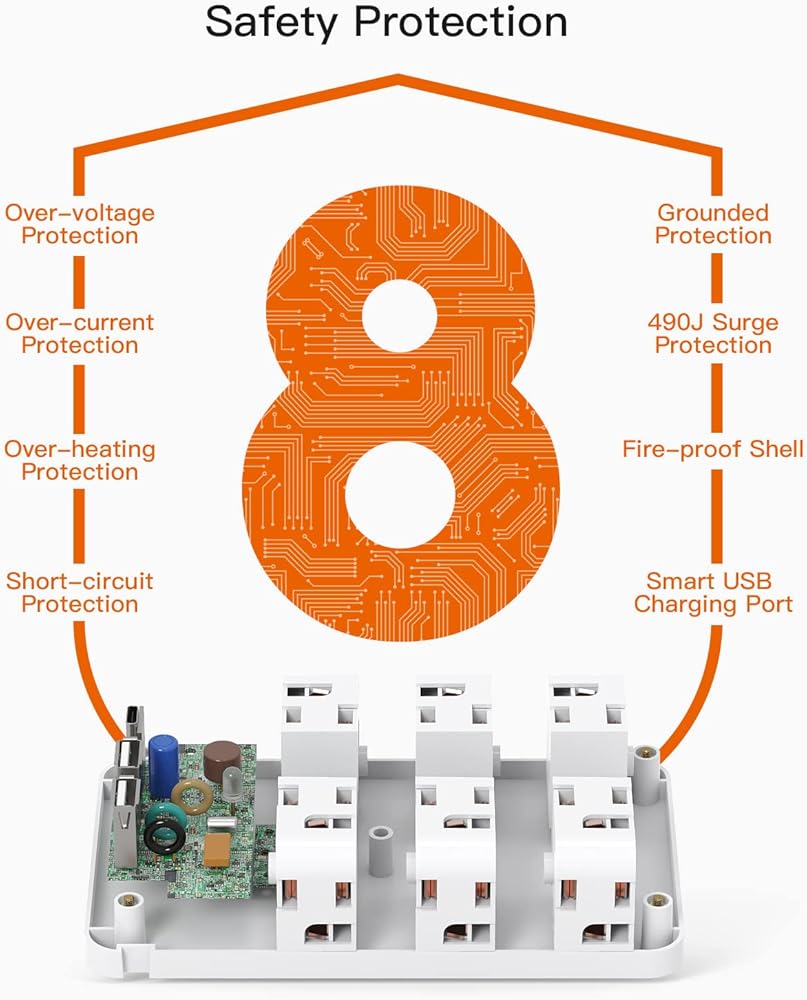 Safety Protection

Over-voltage Protection

Over-current Protection

Over-heating Protection

Short-circuit Protection

8

Grounded Protection

490J Surge Protection

Fire-proof Shell

Smart USB Charging Port