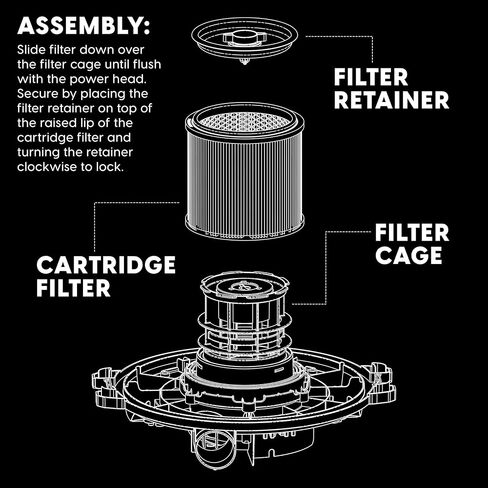 ASSEMBLY:

Slide filter down over the filter cage until flush with the power head. Secure by placing the filter retainer on top of the raised lip of the cartridge filter and turning the retainer clockwise to lock.

FILTER RETAINER

CARTRIDGE FILTER

FILTER CAGE