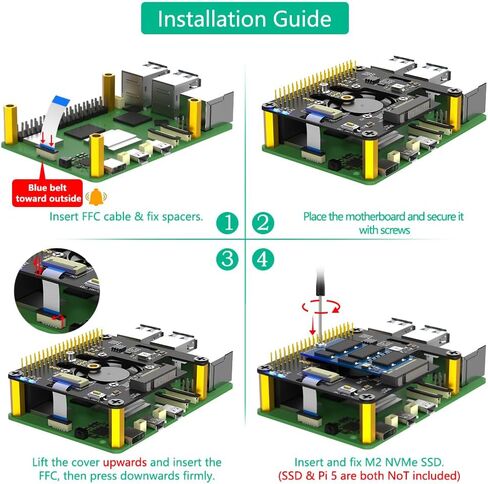 Installation Guide

Blue belt toward outside

Insert FFC cable & fix spacers.

1

2

Place the motherboard and secure it with screws

3

4

Lift the cover upwards and insert the FFC, then press downwards firmly.

Insert and fix M2 NVMe SSD.
(SSD & Pi 5 are both NoT included)