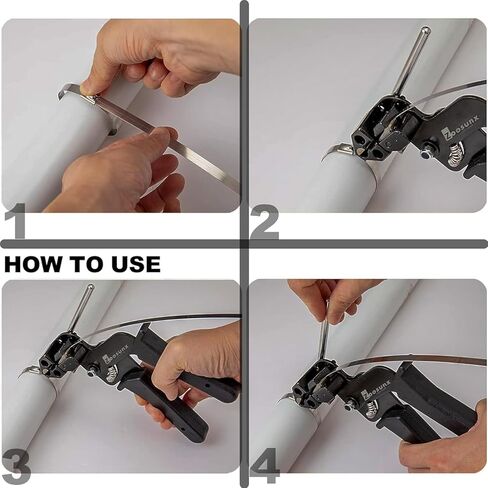 1

Zoosunx

2

HOW TO USE

Zoosunx

3

Zoosunx

4