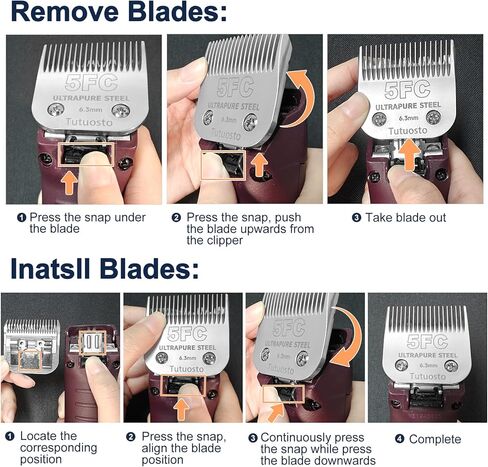 Remove Blades:

5FC
ULTRAPURE STEEL
6.3mm
Tutuosto

5FC
ULTRAPURE STEEL
6.3mm
Tutuosto

5FC
ULTRAPURE STEEL
6.3mm
Tutuosto

❶ Press the snap under the blade

❷ Press the snap, push the blade upwards from the clipper

❸ Take blade out

Inatsll Blades:

5FC
ULTRAPURE STEEL
6.3mm
Tutuosto

5FC
ULTRAPURE STEEL
6.3mm
Tutuosto

5FC
ULTRAPURE STEEL
6.3mm
Tutuosto

❶ Locate the corresponding position

❷ Press the snap, align the blade position

❸ Continuously press the snap while press the blade downwards

❹ Complete