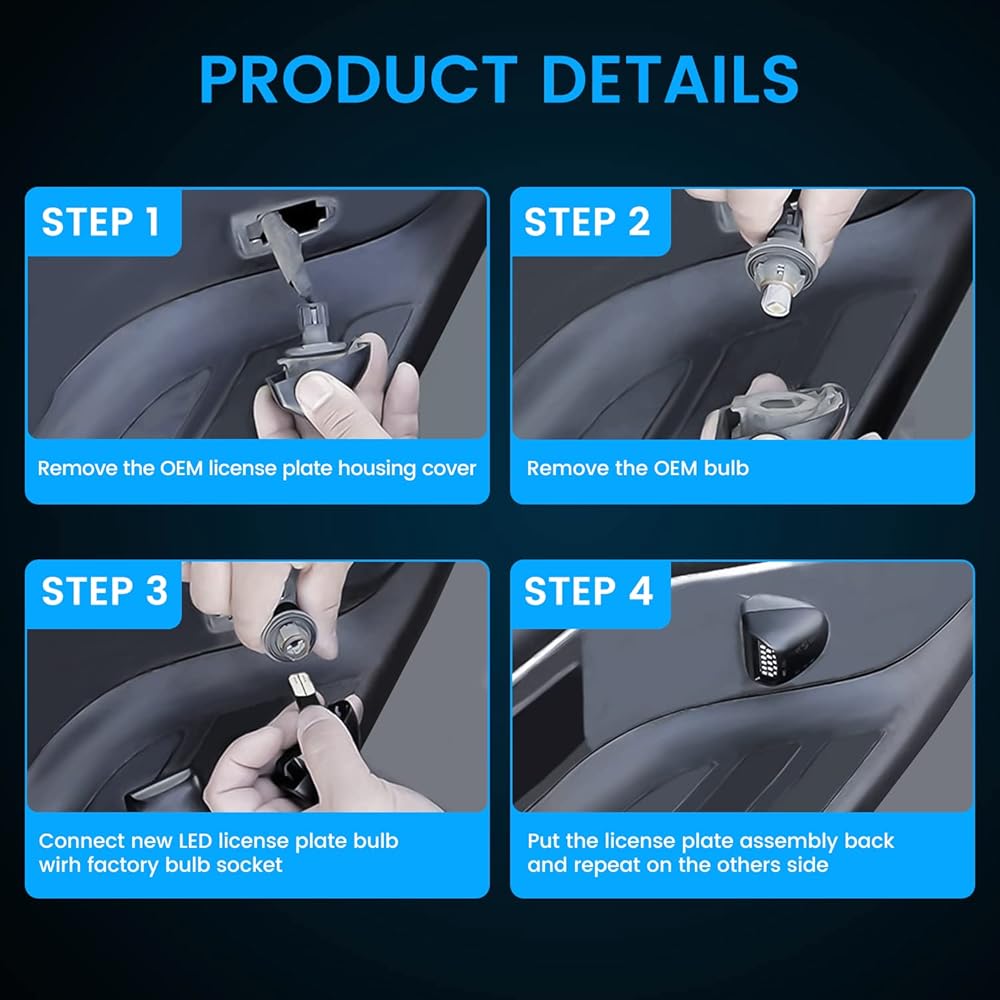 PRODUCT DETAILS

STEP 1

Remove the OEM license plate housing cover

STEP 2

Remove the OEM bulb

STEP 3

Connect new LED license plate bulb wirh factory bulb socket

STEP 4

Put the license plate assembly back and repeat on the others side