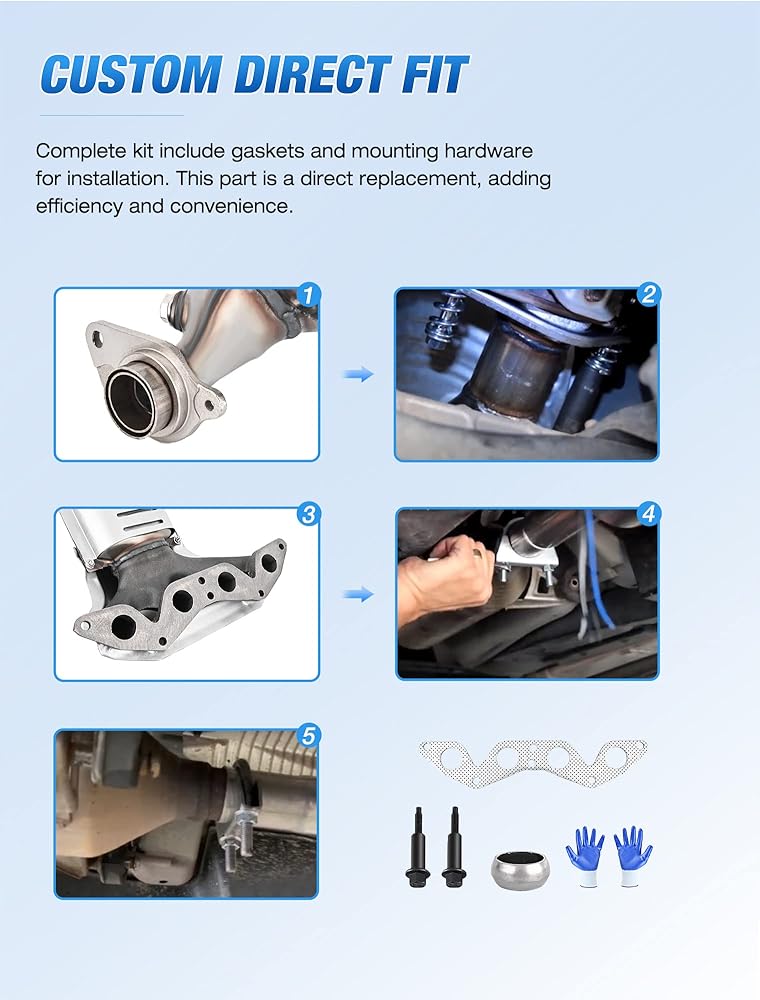 CUSTOM DIRECT FIT

Complete kit include gaskets and mounting hardware for installation. This part is a direct replacement, adding efficiency and convenience.

1

2

3

4

5