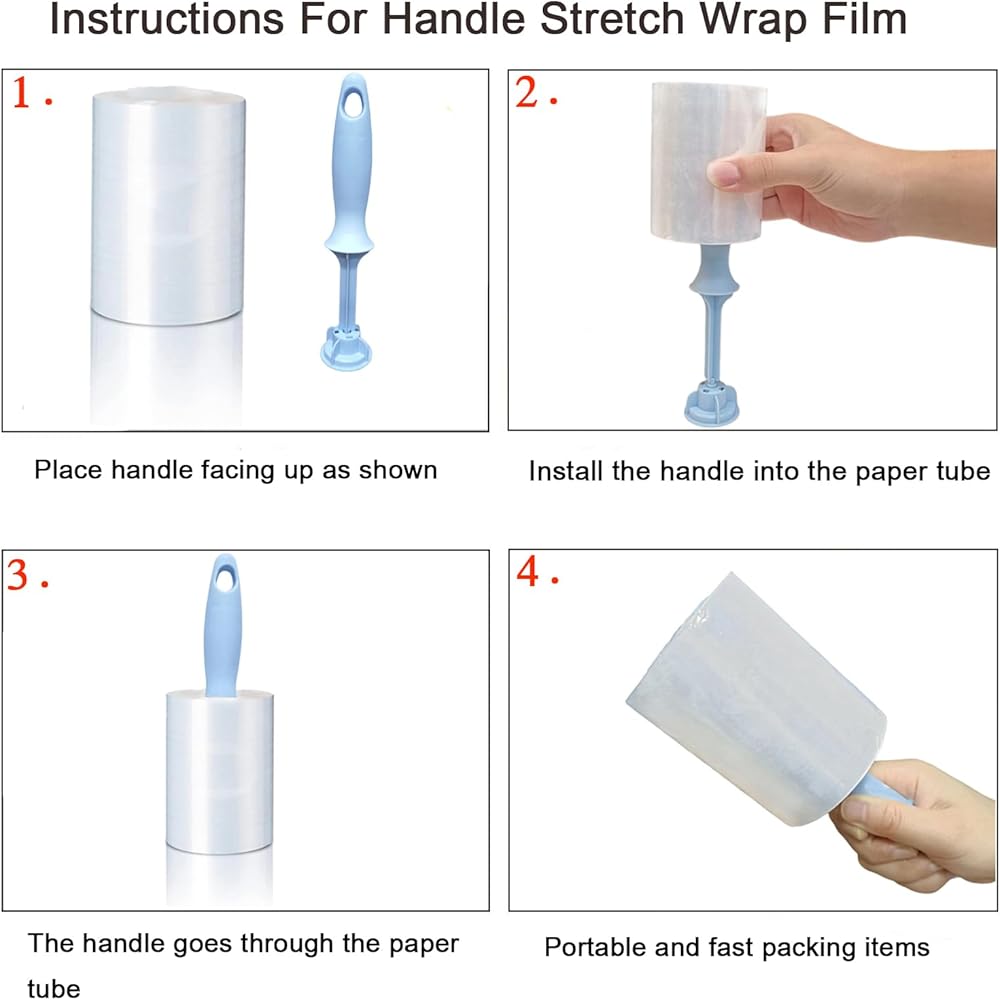 Instructions For Handle Stretch Wrap Film

1.

Place handle facing up as shown

2.

Install the handle into the paper tube

3.

The handle goes through the paper tube

4.

Portable and fast packing items