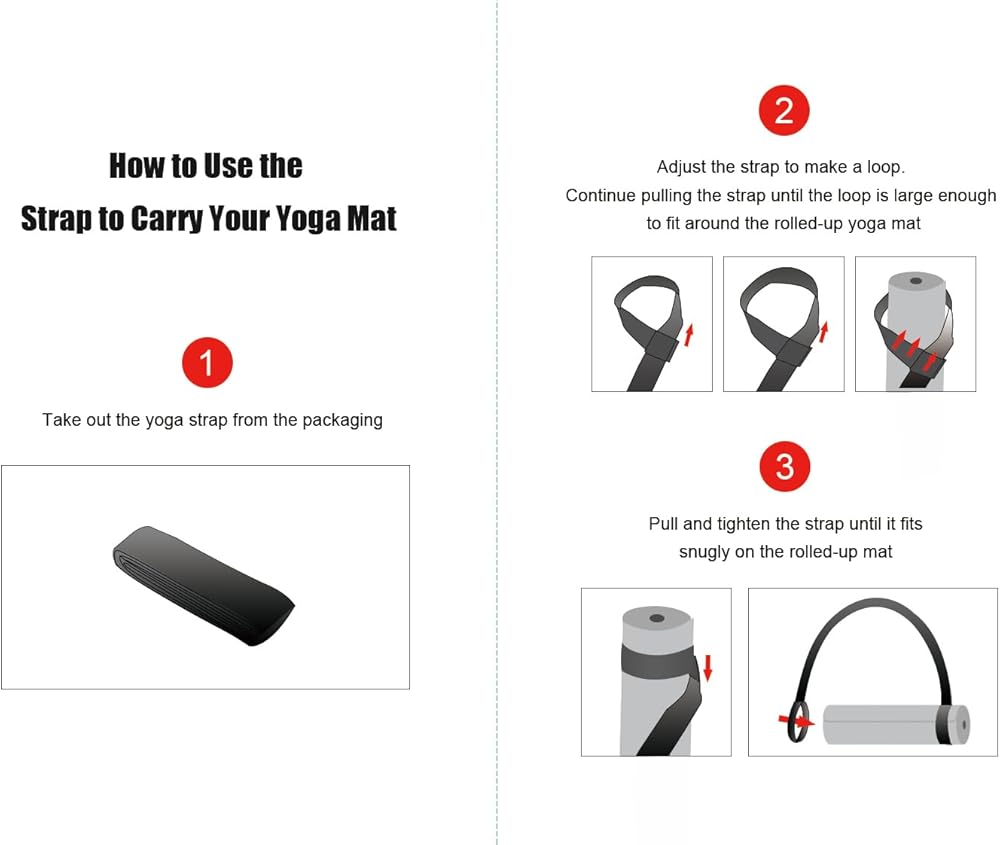 How to Use the
Strap to Carry Your Yoga Mat

1

Take out the yoga strap from the packaging

2

Adjust the strap to make a loop.
Continue pulling the strap until the loop is large enough to fit around the rolled-up yoga mat

3

Pull and tighten the strap until it fits snugly on the rolled-up mat