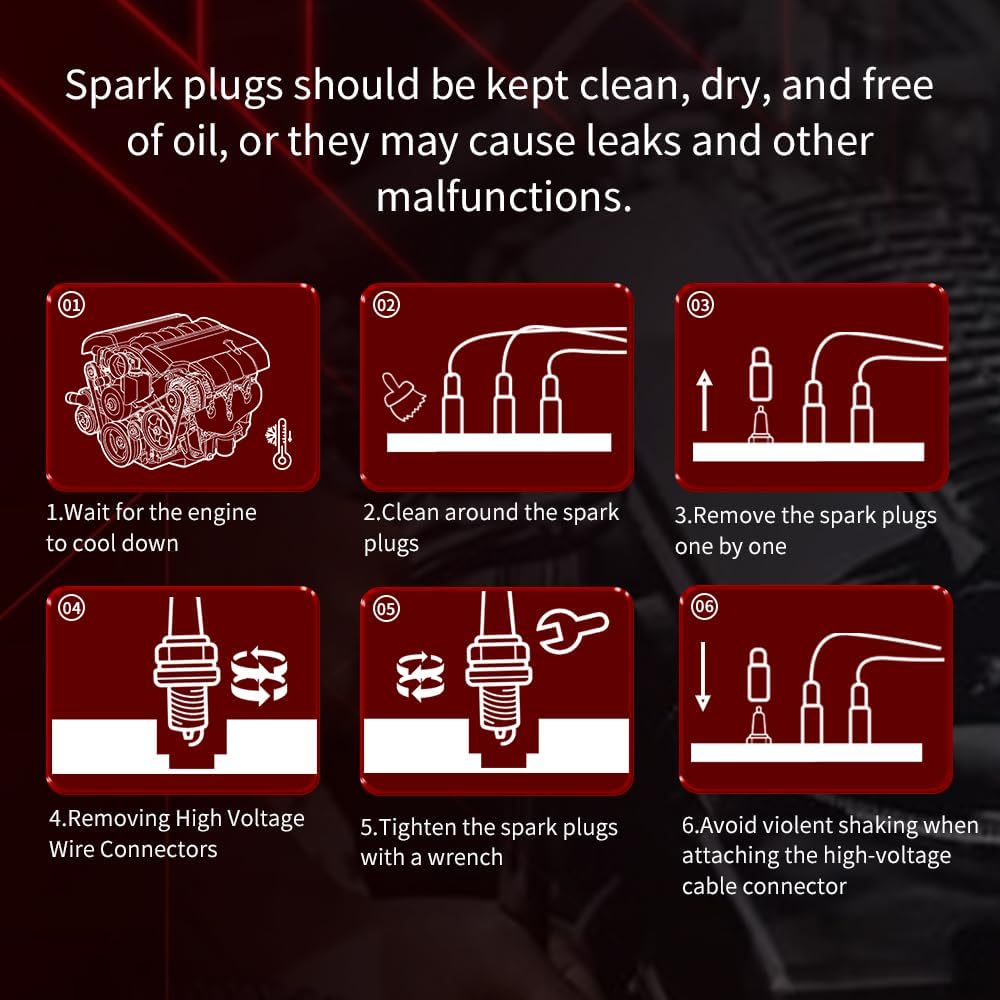 Spark plugs should be kept clean, dry, and free of oil, or they may cause leaks and other malfunctions.

01

1.Wait for the engine to cool down

02

2.Clean around the spark plugs

03

3.Remove the spark plugs one by one

04

4.Removing High Voltage Wire Connectors

05

5.Tighten the spark plugs with a wrench

06

6.Avoid violent shaking when attaching the high-voltage cable connector