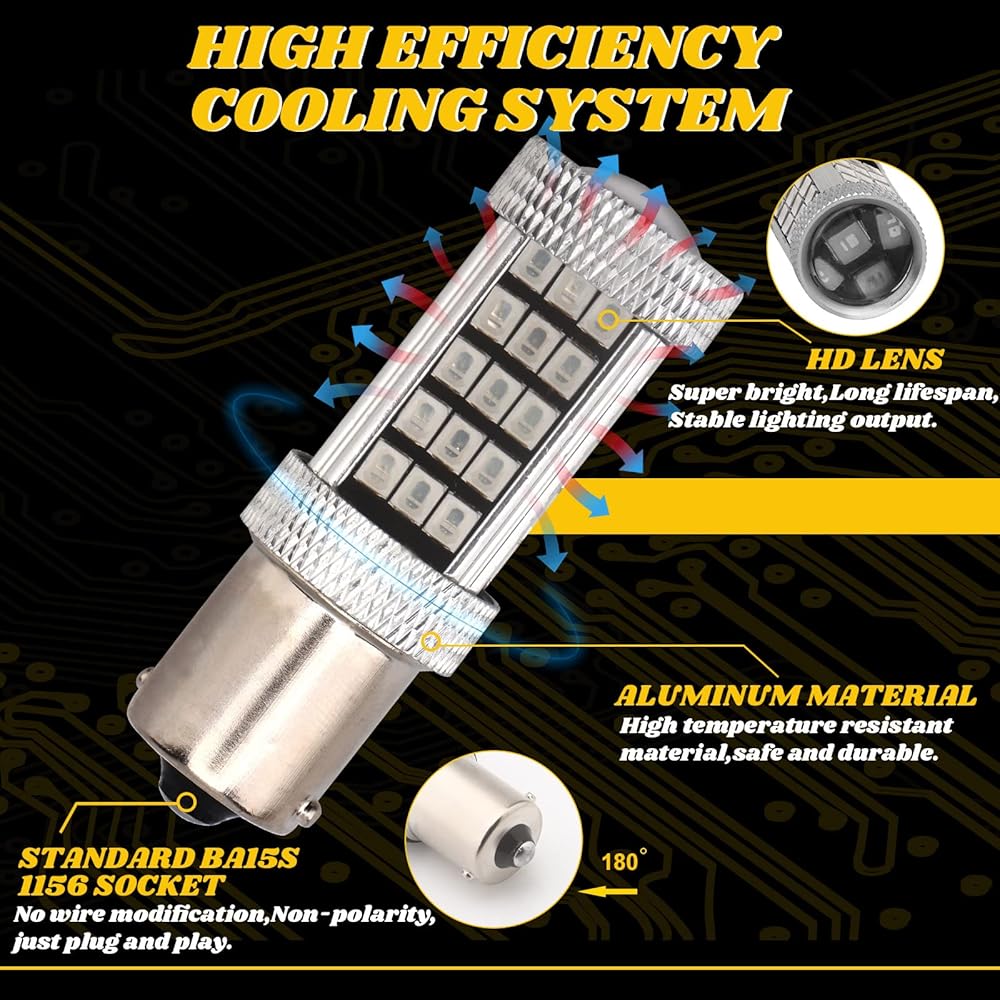 HIGH EFFICIENCY COOLING SYSTEM

HD LENS
Super bright,Long lifespan, Stable lighting output.

ALUMINUM MATERIAL
High temperature resistant material,safe and durable.

180°

STANDARD BA15S 1156 SOCKET
No wire modification,Non-polarity, just plug and play.