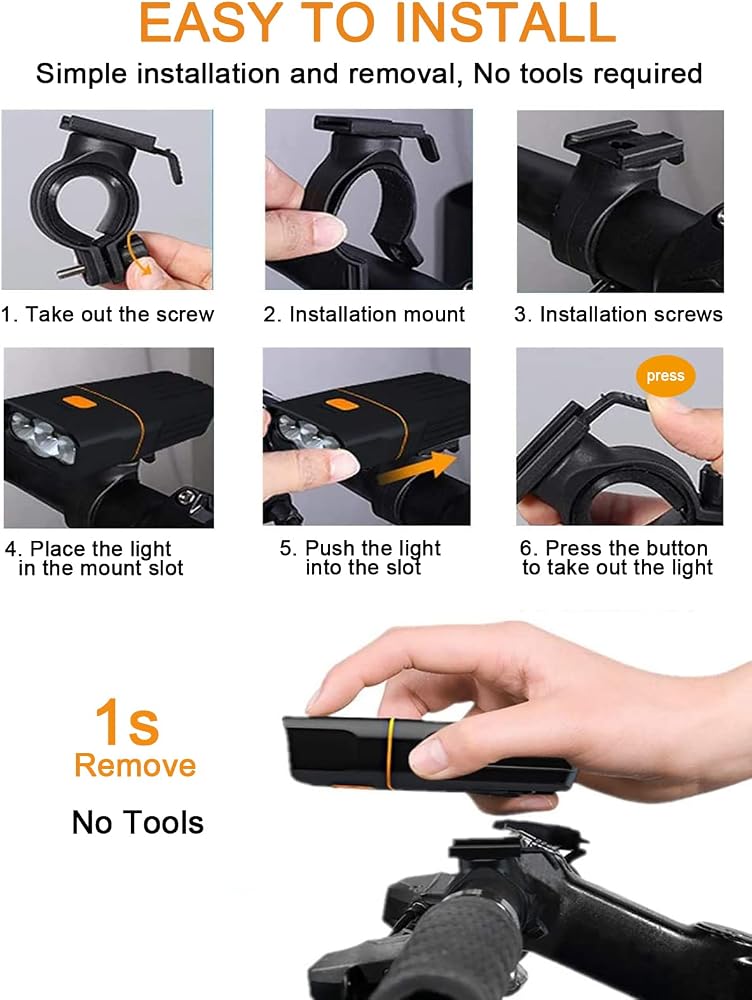 EASY TO INSTALL

Simple installation and removal, No tools required

1. Take out the screw

2. Installation mount

3. Installation screws

4. Place the light in the mount slot

5. Push the light into the slot

press

6. Press the button to take out the light

1s
Remove

No Tools