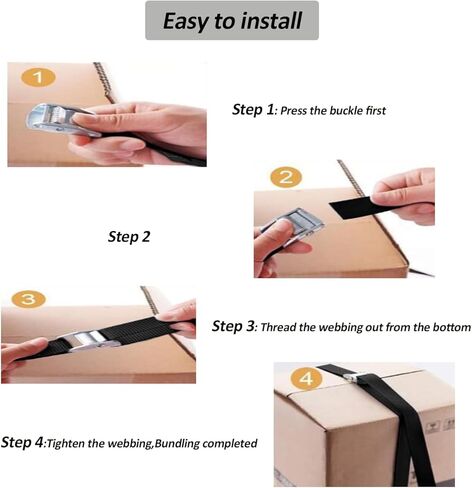 Easy to install

1

Step 1: Press the buckle first

2

Step 2

3

Step 3: Thread the webbing out from the bottom

4

Step 4:Tighten the webbing,Bundling completed