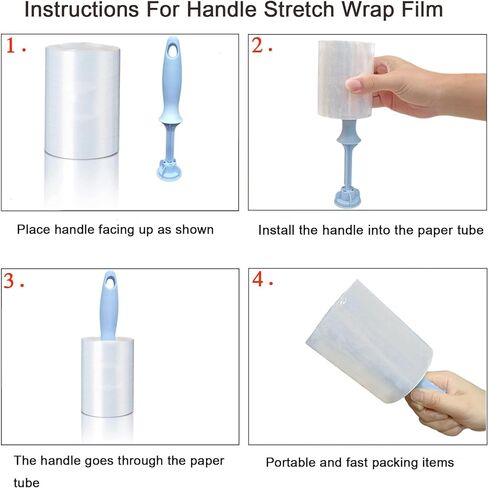 Instructions For Handle Stretch Wrap Film

1.

Place handle facing up as shown

2.

Install the handle into the paper tube

3.

The handle goes through the paper tube

4.

Portable and fast packing items