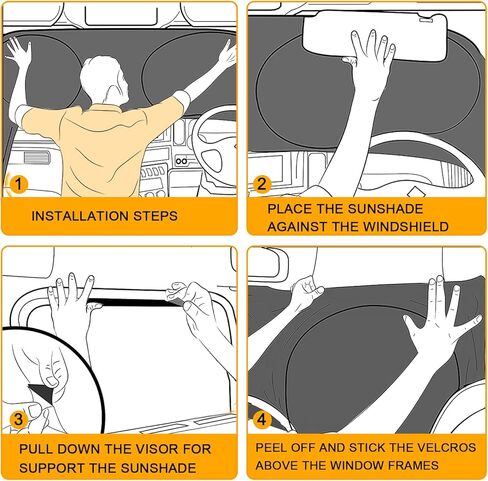 1

INSTALLATION STEPS

2

PLACE THE SUNSHADE AGAINST THE WINDSHIELD

3

PULL DOWN THE VISOR FOR SUPPORT THE SUNSHADE

4

PEEL OFF AND STICK THE VELCROS ABOVE THE WINDOW FRAMES