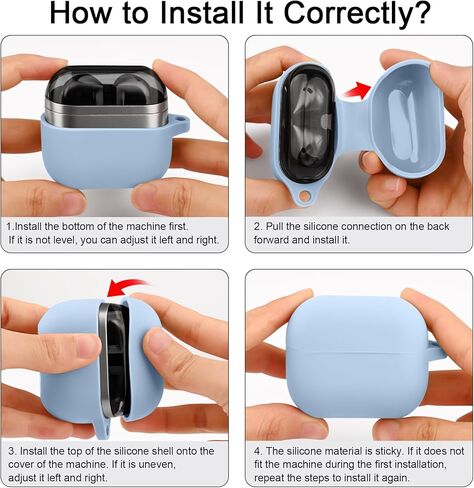 How to Install It Correctly?

1.Install the bottom of the machine first. If it is not level, you can adjust it left and right.

2. Pull the silicone connection on the back forward and install it.

3. Install the top of the silicone shell onto the cover of the machine. If it is uneven, adjust it left and right.

4. The silicone material is sticky. If it does not fit the machine during the first installation, repeat the steps to install it again.