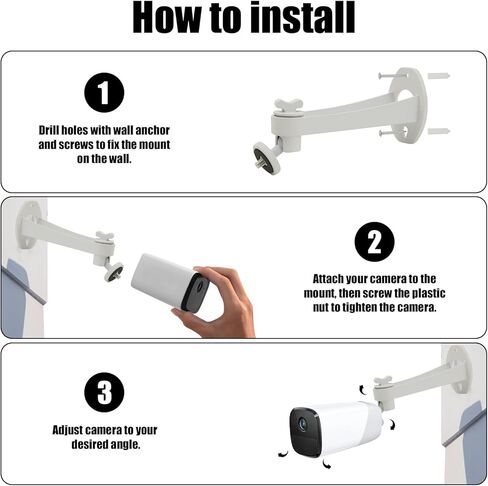 How to install

1

Drill holes with wall anchor and screws to fix the mount on the wall.

2

Attach your camera to the mount, then screw the plastic nut to tighten the camera.

3

Adjust camera to your desired angle.