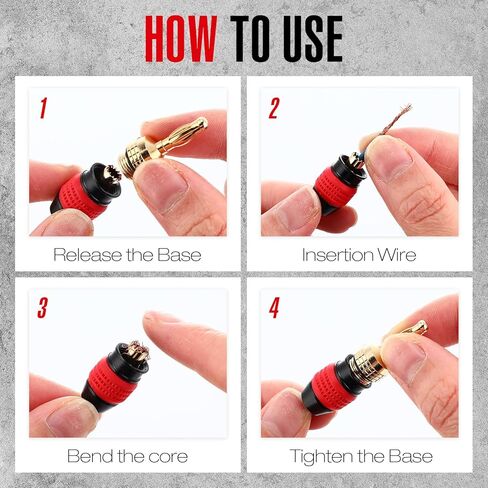 HOW TO USE

1

Release the Base

2

Insertion Wire

3

Bend the core

4

Tighten the Base