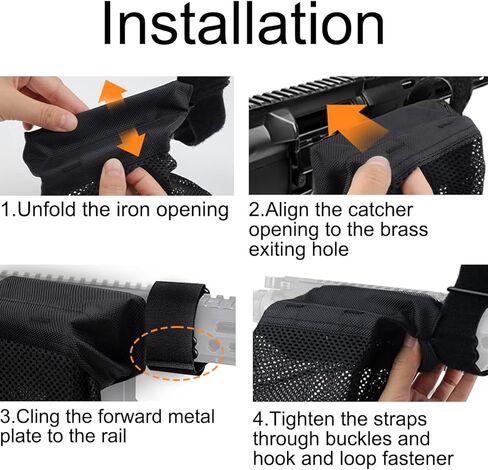 Installation

1.Unfold the iron opening

2.Align the catcher opening to the brass exiting hole

3.Cling the forward metal plate to the rail

4.Tighten the straps through buckles and hook and loop fastener