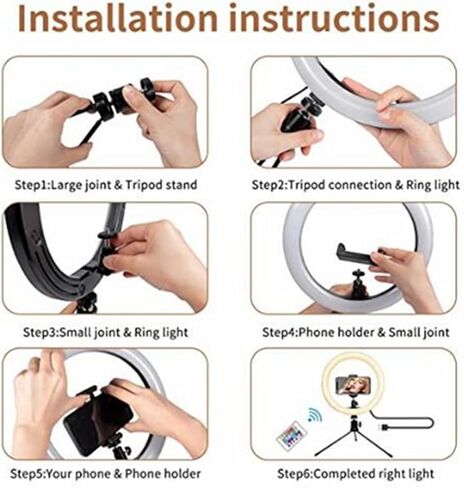 Installation instructions

Step1:Large joint & Tripod stand

Step2:Tripod connection & Ring light

Step3:Small joint & Ring light

Step4:Phone holder & Small joint

Step5:Your phone & Phone holder

Step6:Completed right light