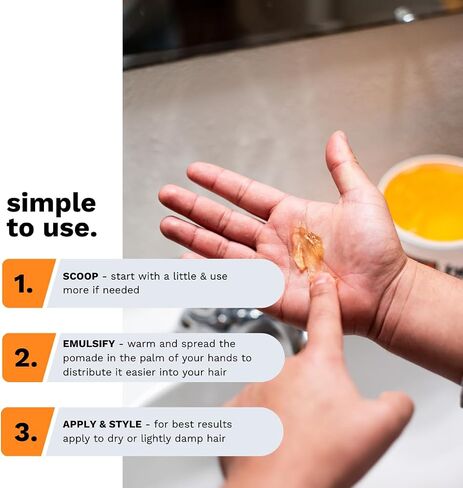 simple to use.

1. SCOOP - start with a little & use more if needed

2. EMULSIFY - warm and spread the pomade in the palm of your hands to distribute it easier into your hair

3. APPLY & STYLE - for best results apply to dry or lightly damp hair