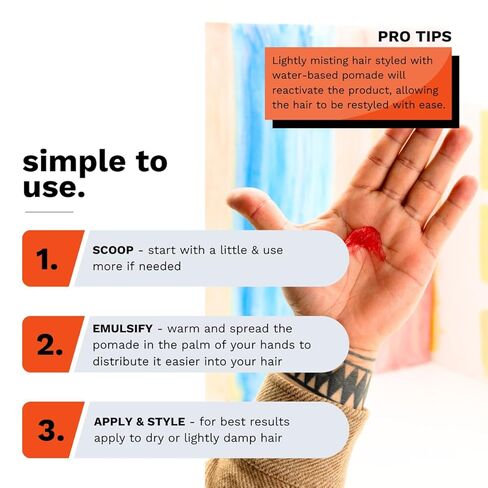 PRO TIPS

Lightly misting hair styled with water-based pomade will reactivate the product, allowing the hair to be restyled with ease.

simple to use.

1. SCOOP - start with a little & use more if needed

2. EMULSIFY - warm and spread the pomade in the palm of your hands to distribute it easier into your hair

3. APPLY & STYLE - for best results apply to dry or lightly damp hair