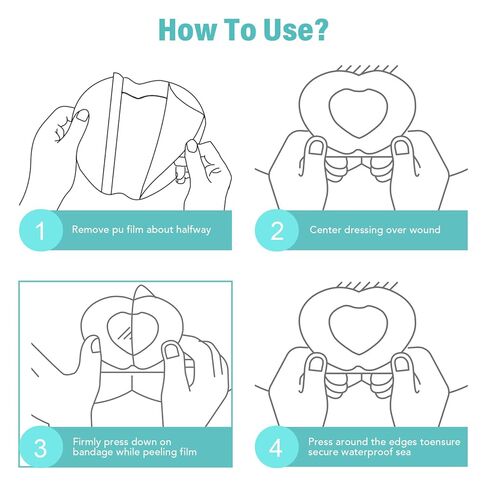 How To Use?

1 Remove pu film about halfway

2 Center dressing over wound

3 Firmly press down on bandage while peeling film

4 Press around the edges toensure secure waterproof sea