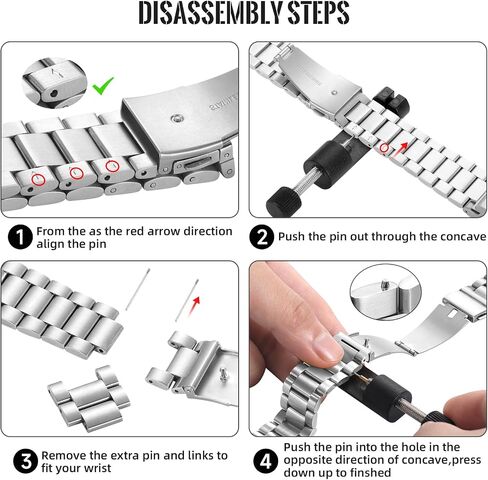 DISASSEMBLY STEPS

1 From the as the red arrow direction align the pin

2 Push the pin out through the concave

3 Remove the extra pin and links to fit your wrist

4 Push the pin into the hole in the opposite direction of concave,press down up to finshed