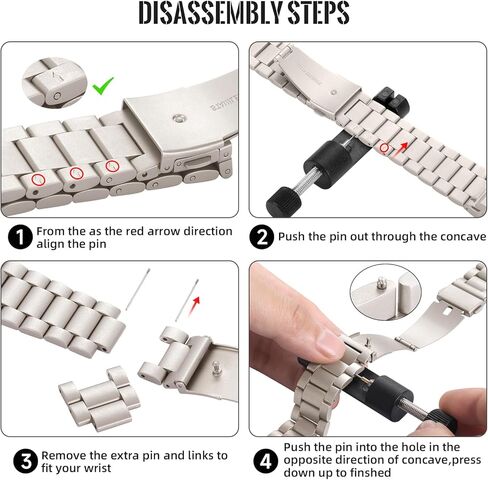 DISASSEMBLY STEPS

1 From the as the red arrow direction align the pin

2 Push the pin out through the concave

3 Remove the extra pin and links to fit your wrist

4 Push the pin into the hole in the opposite direction of concave,press down up to finshed