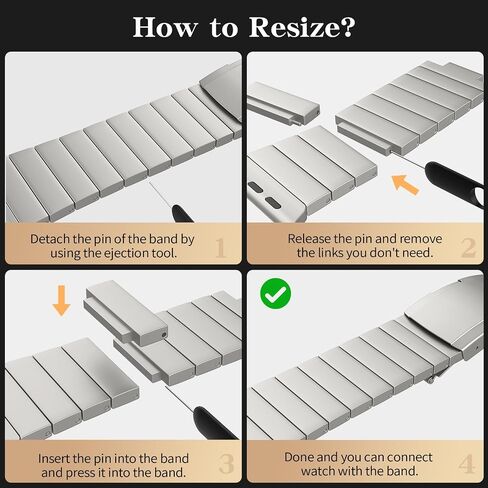 How to Resize?

Detach the pin of the band by using the ejection tool.

1

Release the pin and remove the links you don't need.

2

Insert the pin into the band and press it into the band.

3

Done and you can connect watch with the band.

4