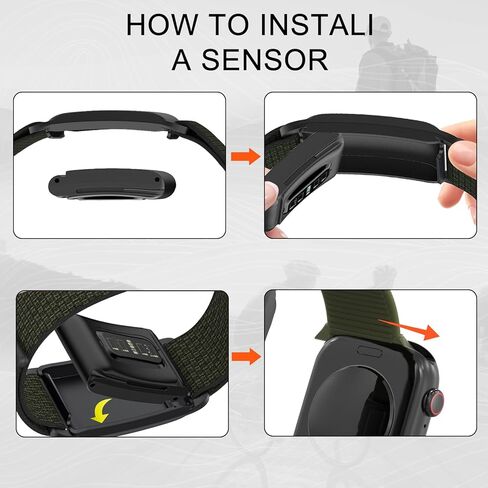 HOW TO INSTALI
A SENSOR