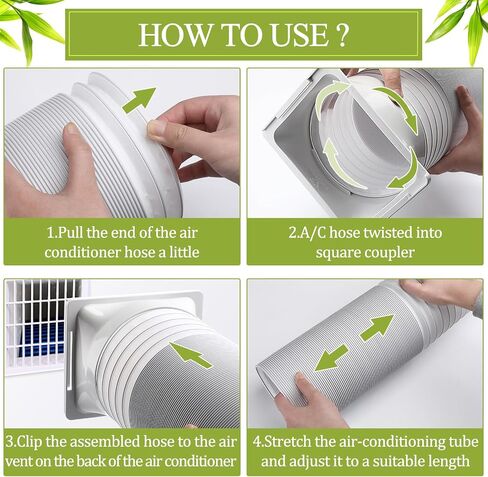 HOW TO USE ?

1.Pull the end of the air conditioner hose a little

2.A/C hose twisted into square coupler

3.Clip the assembled hose to the air vent on the back of the air conditioner

4.Stretch the air-conditioning tube and adjust it to a suitable length