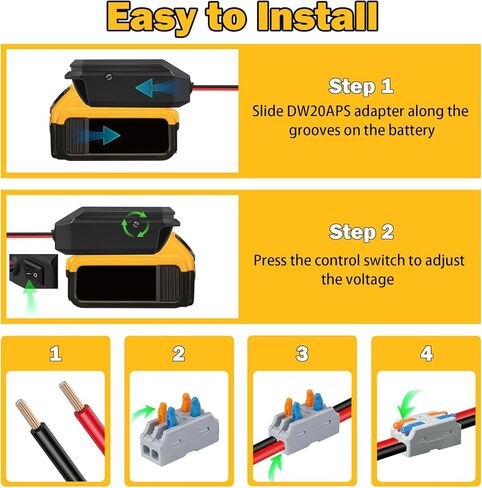 Easy to Install

Step 1
Slide DW20APS adapter along the grooves on the battery

Step 2
Press the control switch to adjust the voltage

1

2

3

4